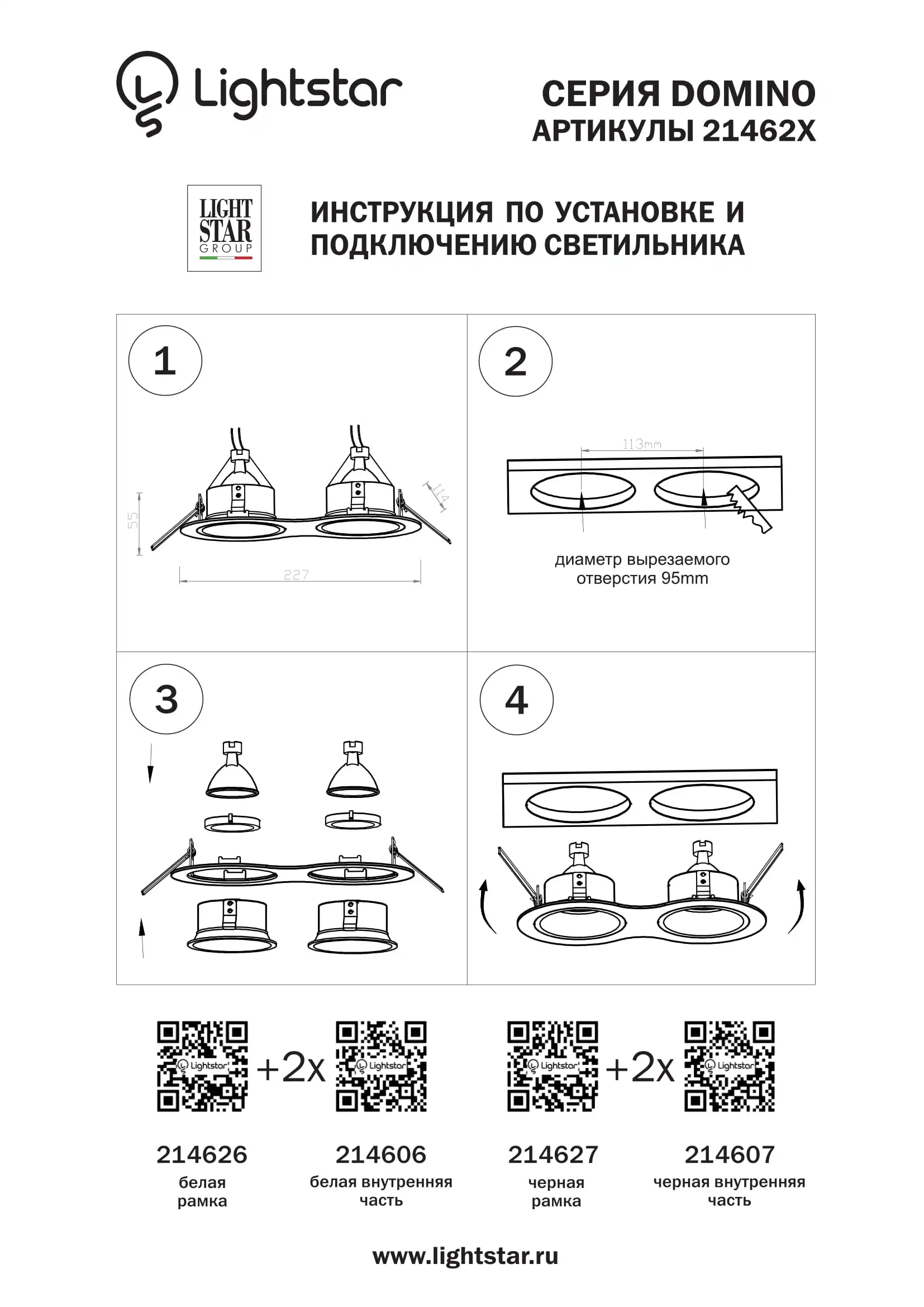 Lightstar

СЕРИЯ DOMINO
АРТИКУЛЫ 21462X

LIGHT STAR GROUP

ИНСТРУКЦИЯ ПО УСТАНОВКЕ И ПОДКЛЮЧЕНИЮ СВЕТИЛЬНИКА

1

55

114

227

2

113mm

диаметр вырезаемого отверстия 95mm

3

4

Lightstar +2x Lightstar Lightstar +2x Lightstar

214626
белая рамка

214606
белая внутренняя часть

214627
черная рамка

214607
черная внутренняя часть

www.lightstar.ru