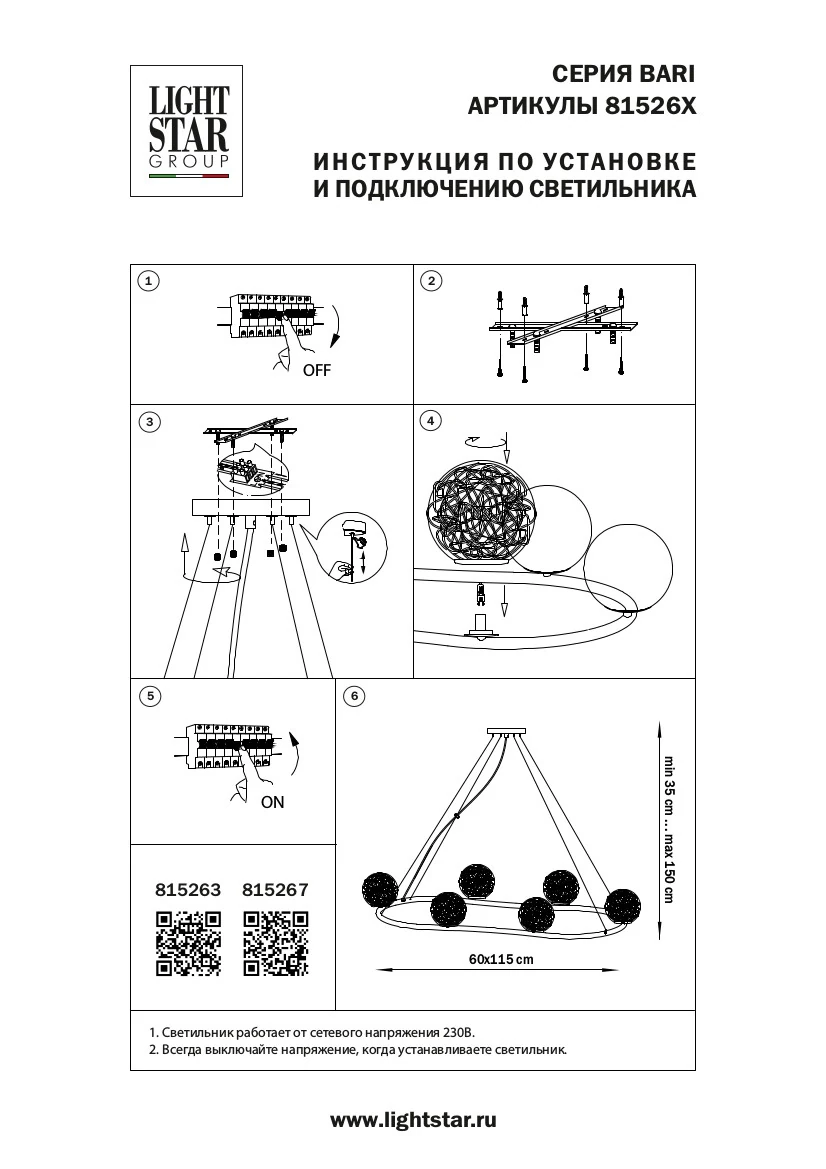 LIGHT STAR GROUP

СЕРИЯ BARI
АРТИКУЛЫ 81526X

ИНСТРУКЦИЯ ПО УСТАНОВКЕ
И ПОДКЛЮЧЕНИЮ СВЕТИЛЬНИКА

1

OFF

2

3

4

5

ON

6

min 35 cm ... max 150 cm

60x115 cm

815263 815267

1. Светильник работает от сетевого напряжения 230В.
2. Всегда выключайте напряжение, когда устанавливаете светильник.

www.lightstar.ru