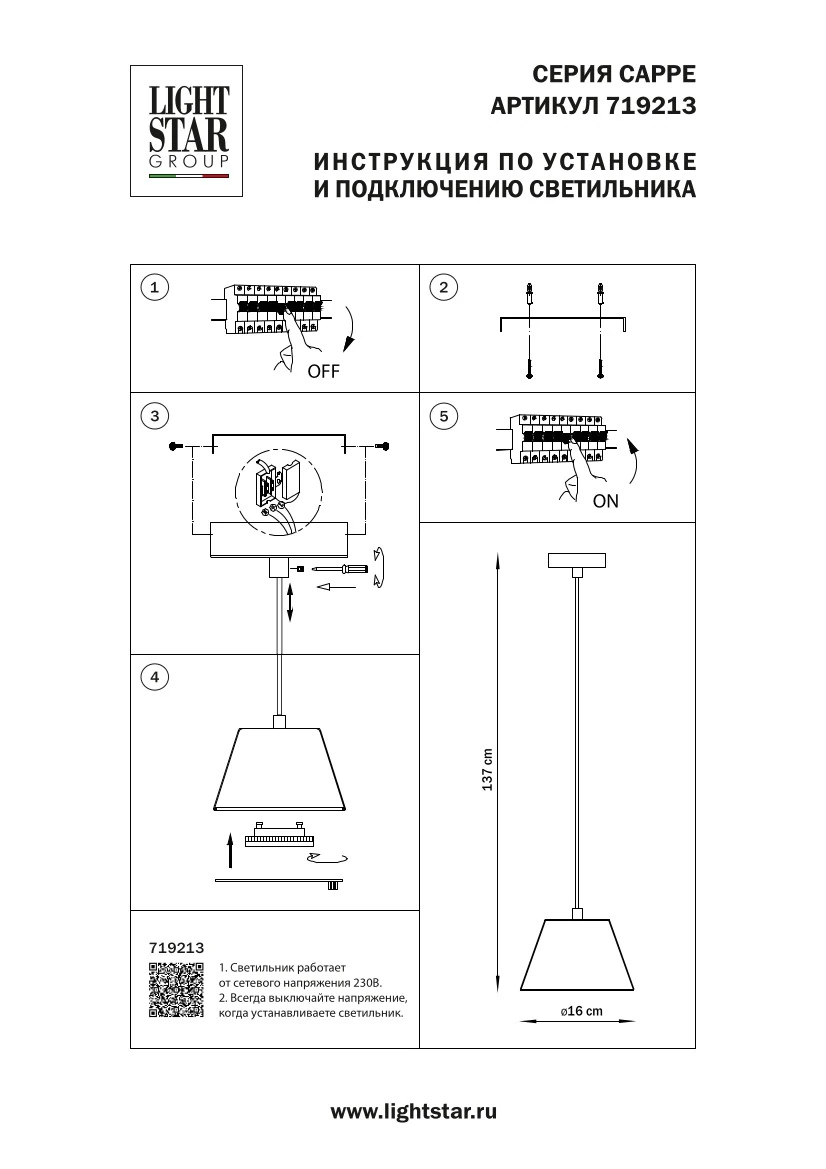 LIGHT STAR GROUP

СЕРИЯ CAPPE
АРТИКУЛ 719213

ИНСТРУКЦИЯ ПО УСТАНОВКЕ И ПОДКЛЮЧЕНИЮ СВЕТИЛЬНИКА

1

OFF

2

3

5

ON

4

137 cm

ø16 cm

719213

1. Светильник работает от сетевого напряжения 230В.
2. Всегда выключайте напряжение, когда устанавливаете светильник.

www.lightstar.ru