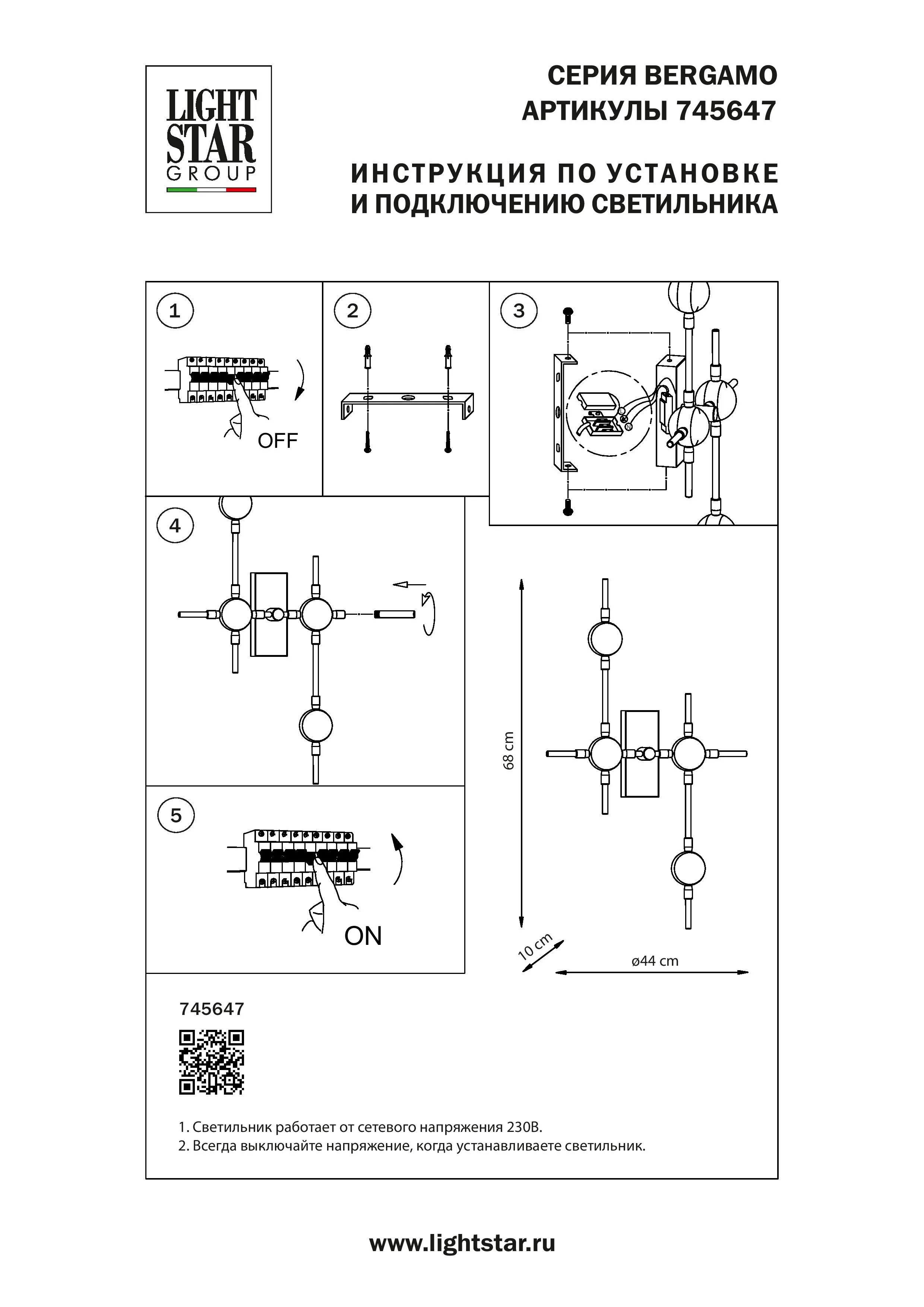 LIGHT STAR GROUP

СЕРИЯ BERGAMO
АРТИКУЛЫ 745647

ИНСТРУКЦИЯ ПО УСТАНОВКЕ
И ПОДКЛЮЧЕНИЮ СВЕТИЛЬНИКА

1
OFF

2

3

4

5
ON

68 cm
10 cm
ø44 cm

745647

1. Светильник работает от сетевого напряжения 230В.
2. Всегда выключайте напряжение, когда устанавливаете светильник.

www.lightstar.ru