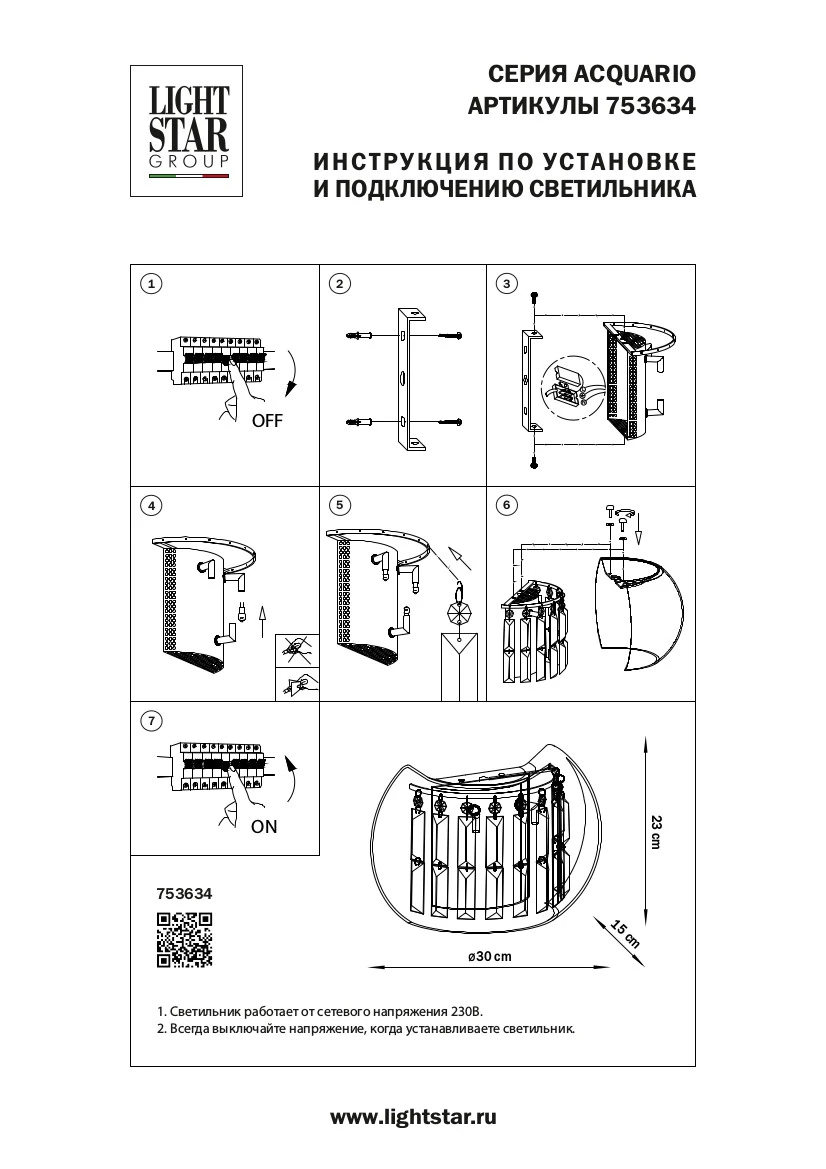 LIGHT STAR GROUP

СЕРИЯ ACQUARIO
АРТИКУЛЫ 753634

ИНСТРУКЦИЯ ПО УСТАНОВКЕ
И ПОДКЛЮЧЕНИЮ СВЕТИЛЬНИКА

1

OFF

2

3

4

5

6

7

ON

753634

23 cm

15 cm

ø30 cm

1. Светильник работает от сетевого напряжения 230В.
2. Всегда выключайте напряжение, когда устанавливаете светильник.

www.lightstar.ru