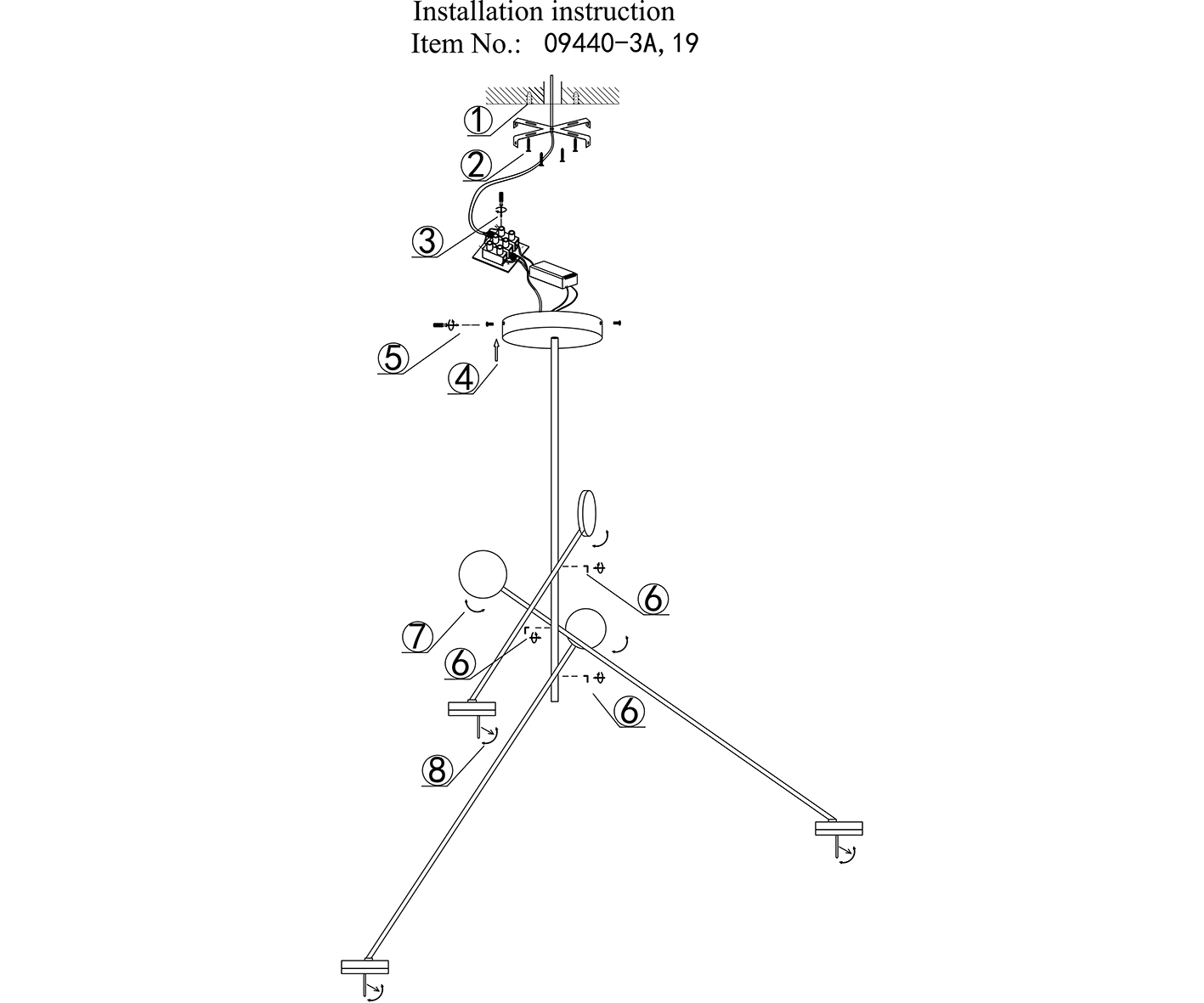 Installation instruction
Item No.: 09440-3A, 19

1
2
3
5
4
6
7
6
6
8