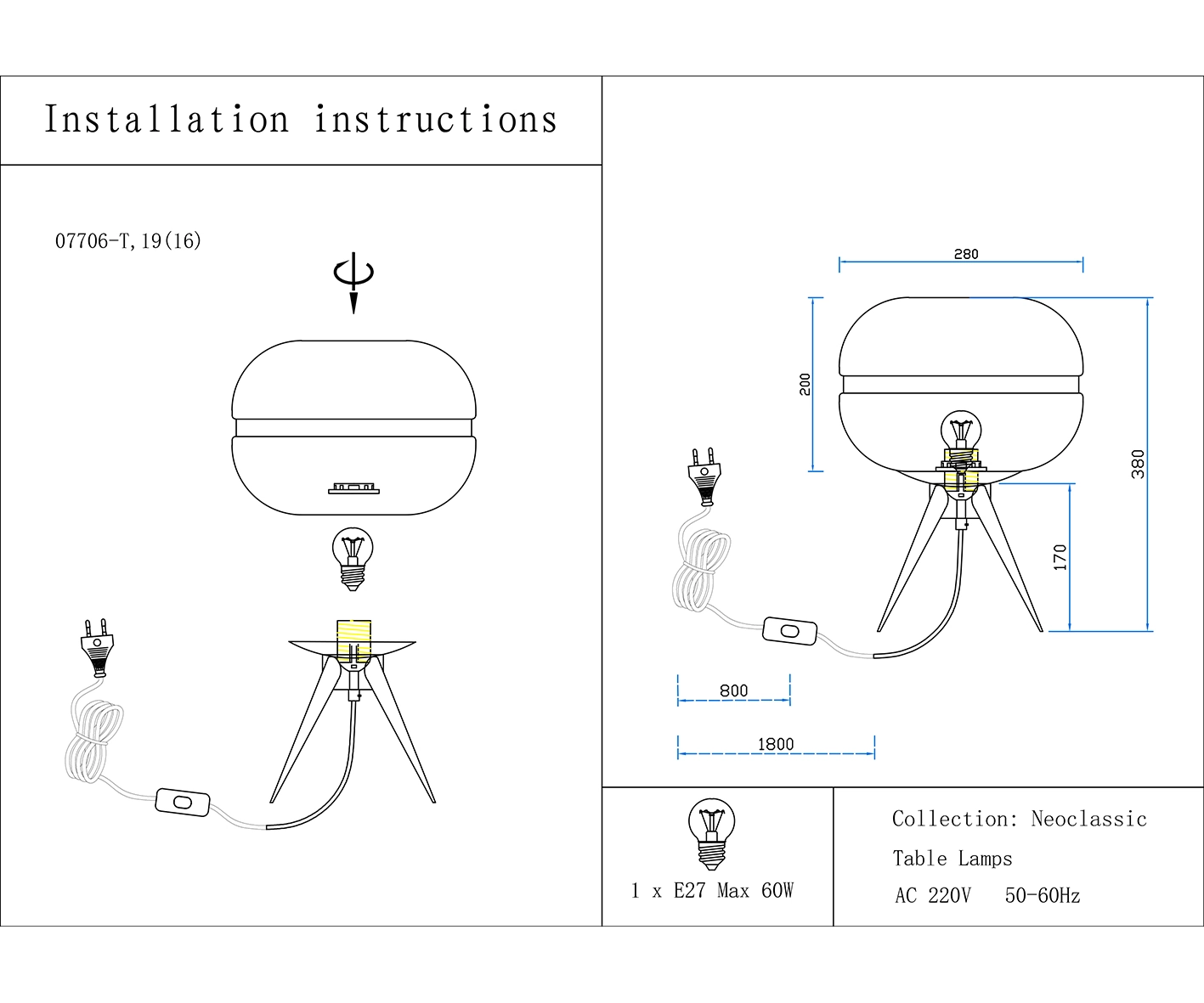 Installation instructions

07706-T,19(16)

280

200

380

170

800

1800

1 x E27 Max 60W

Collection: Neoclassic

Table Lamps

AC 220V 50-60Hz