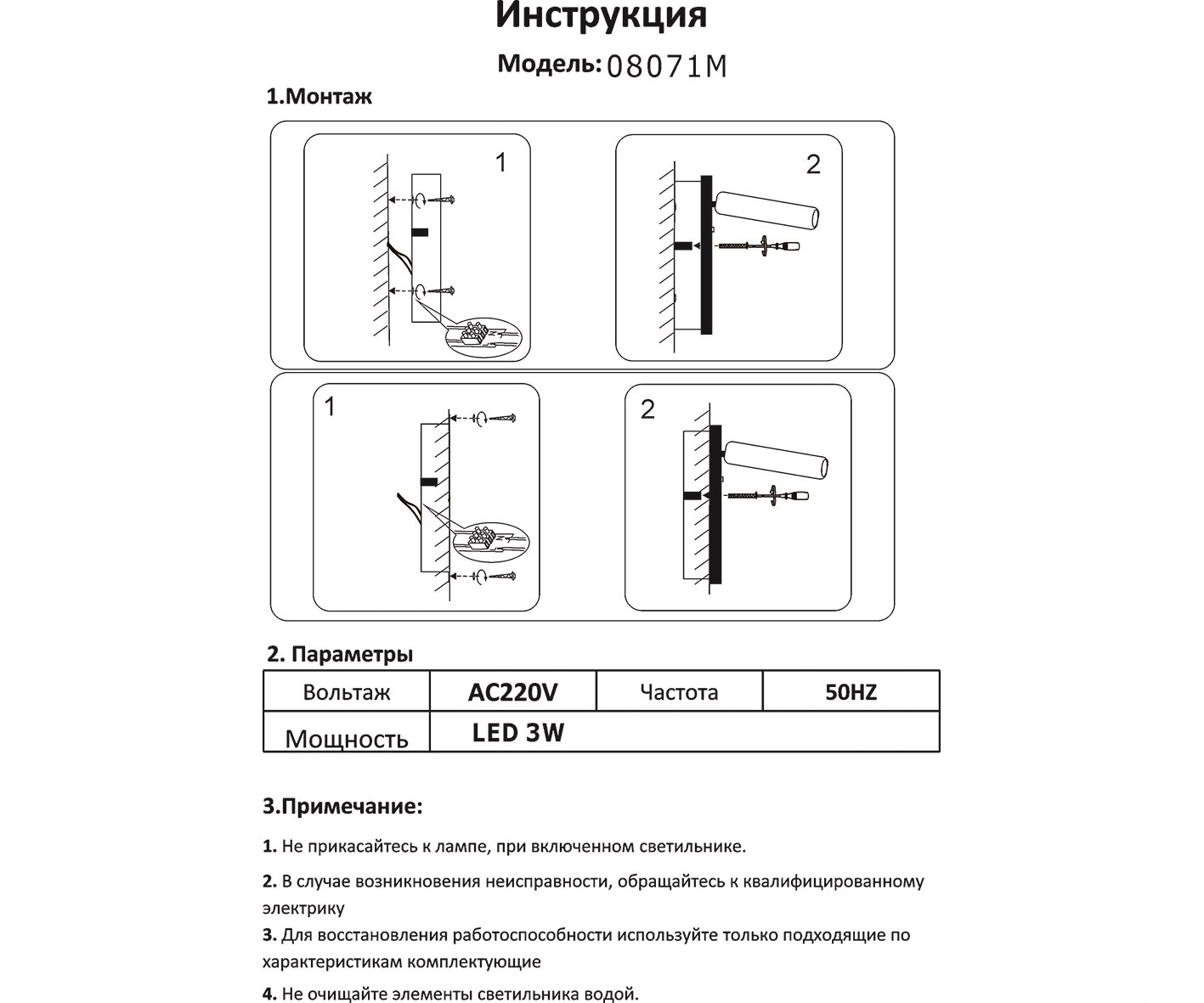 Инструкция

Модель: 08071M

1.Монтаж

1

2

1

2

2. Параметры

| Вольтаж | AC220V | Частота | 50HZ |
|---|---|---|---|
| Мощность | LED 3W | | |

3.Примечание:

1. Не прикасайтесь к лампе, при включенном светильнике.

2. В случае возникновения неисправности, обращайтесь к квалифицированному электрику

3. Для восстановления работоспособности используйте только подходящие по характеристикам комплектующие

4. Не очищайте элементы светильника водой.