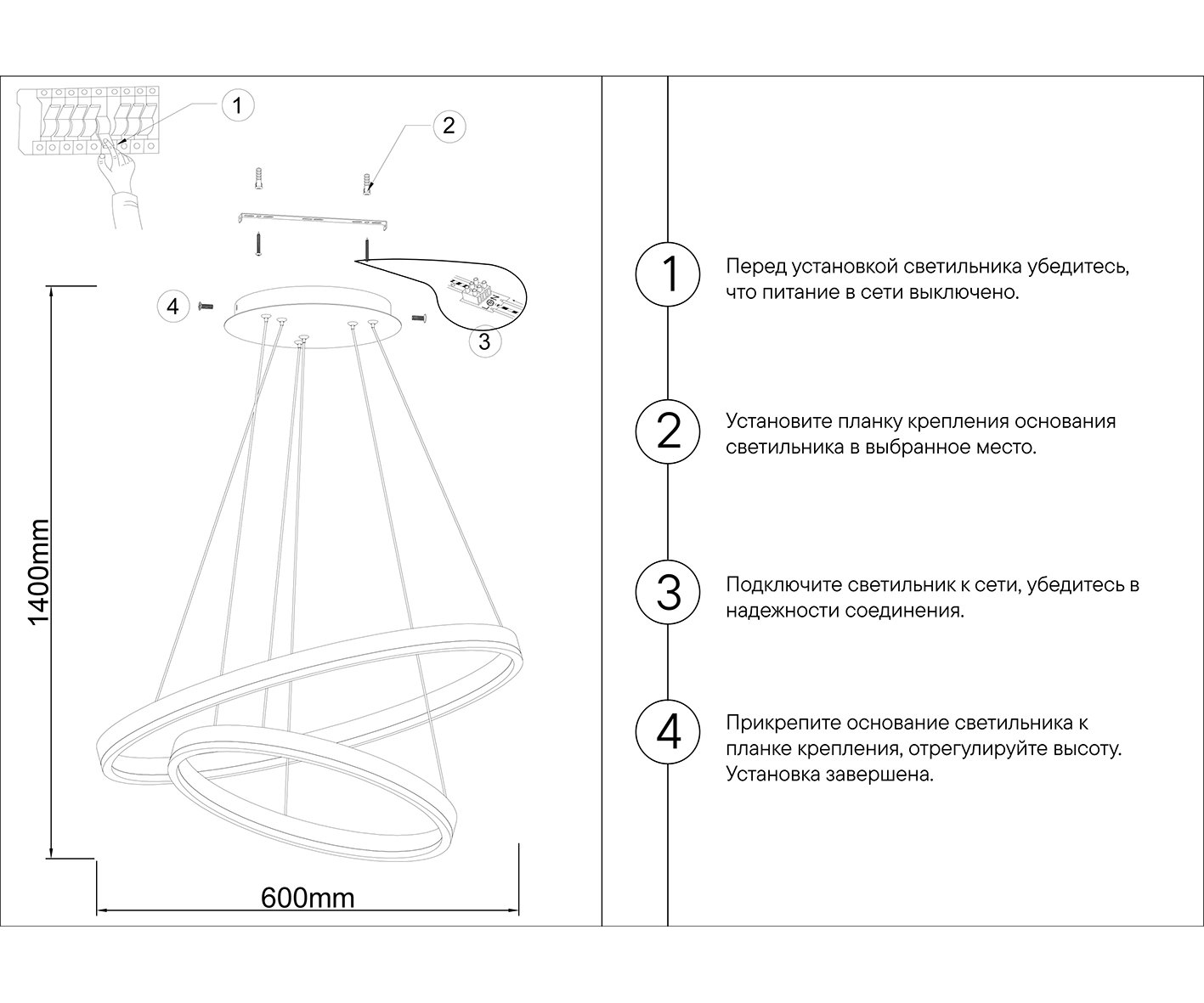 1

2

4

3

1400mm

600mm

1
Перед установкой светильника убедитесь, что питание в сети выключено.

2
Установите планку крепления основания светильника в выбранное место.

3
Подключите светильник к сети, убедитесь в надежности соединения.

4
Прикрепите основание светильника к планке крепления, отрегулируйте высоту. Установка завершена.