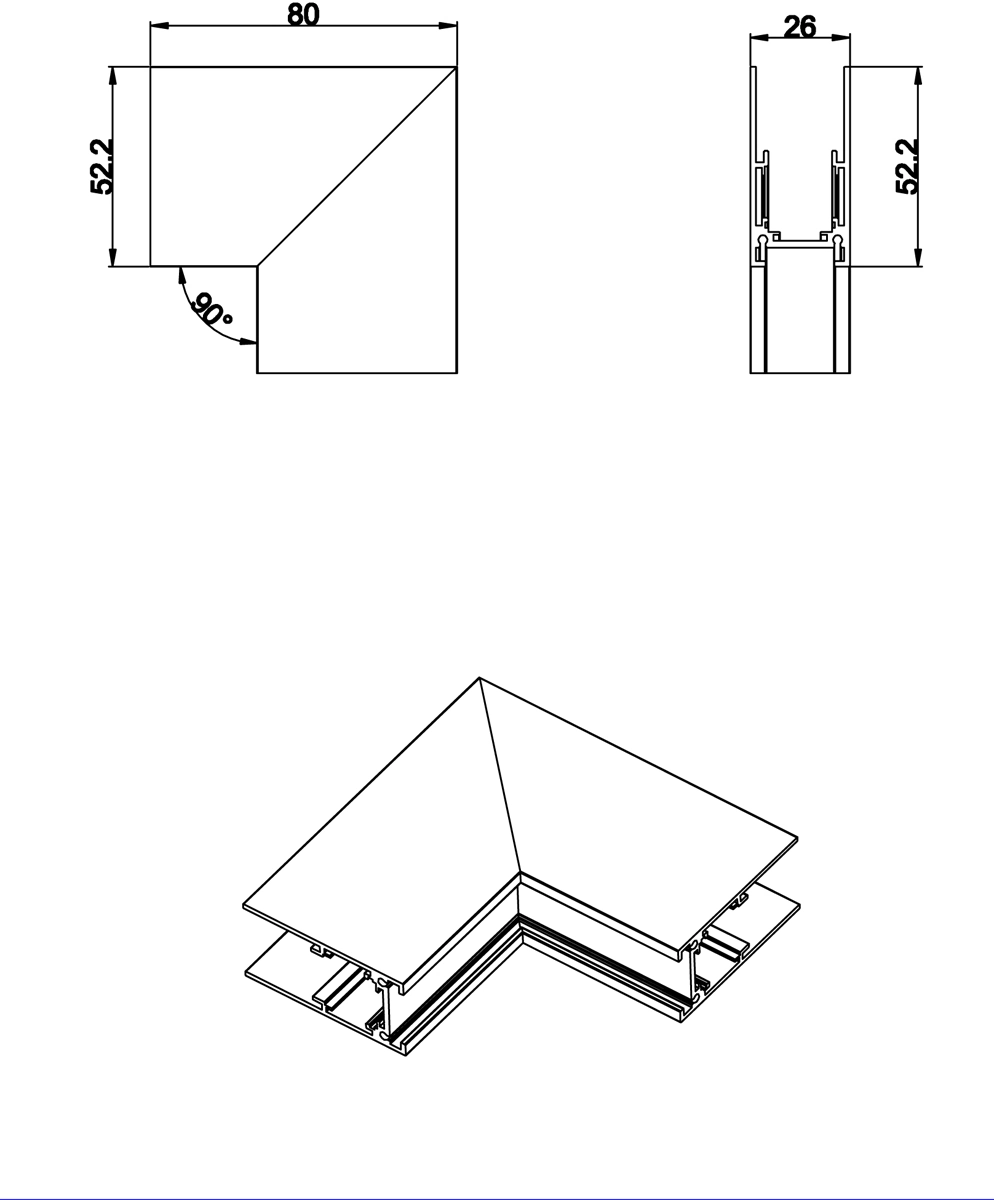 80
52.2
90°
26
52.2